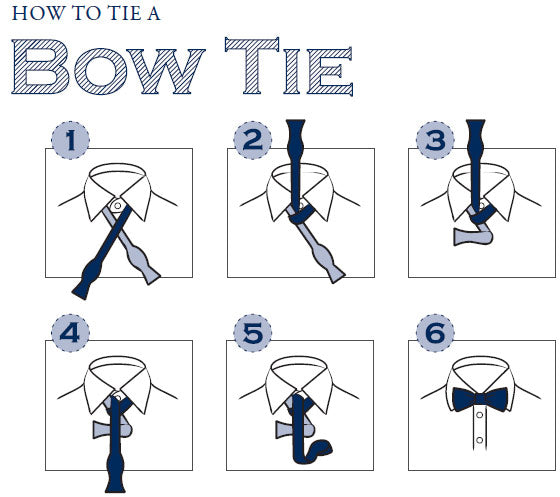 HOW TO TIE A
BOW TIE

1

2

3

4

5

6